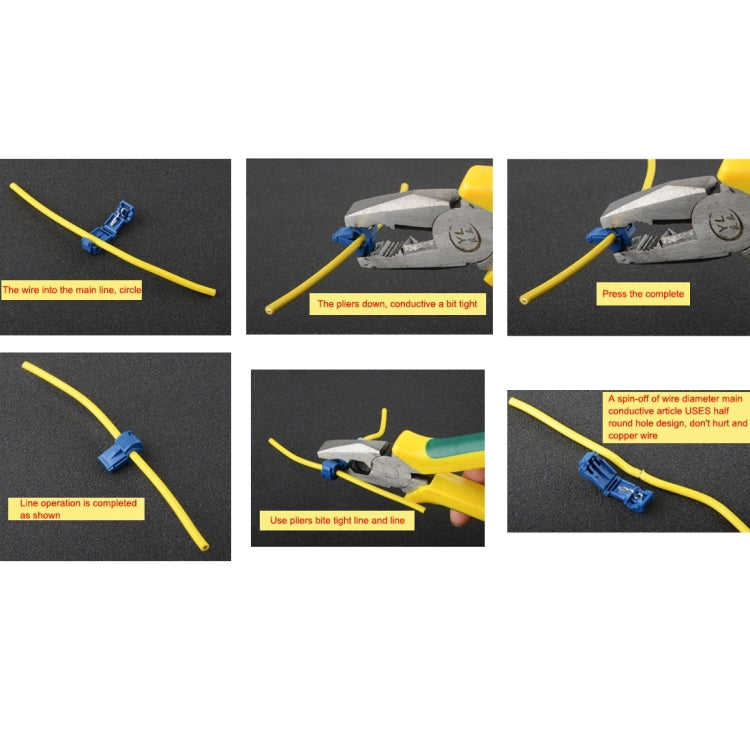 The wire into the main line, circle

YL

The pliers down, conductive a bit tight

YL

Press the complete

Line operation is completed as shown

Use pliers bite tight line and line

A spin-off of wire diameter main conductive article USES half round hole design, don't hurt and copper wire