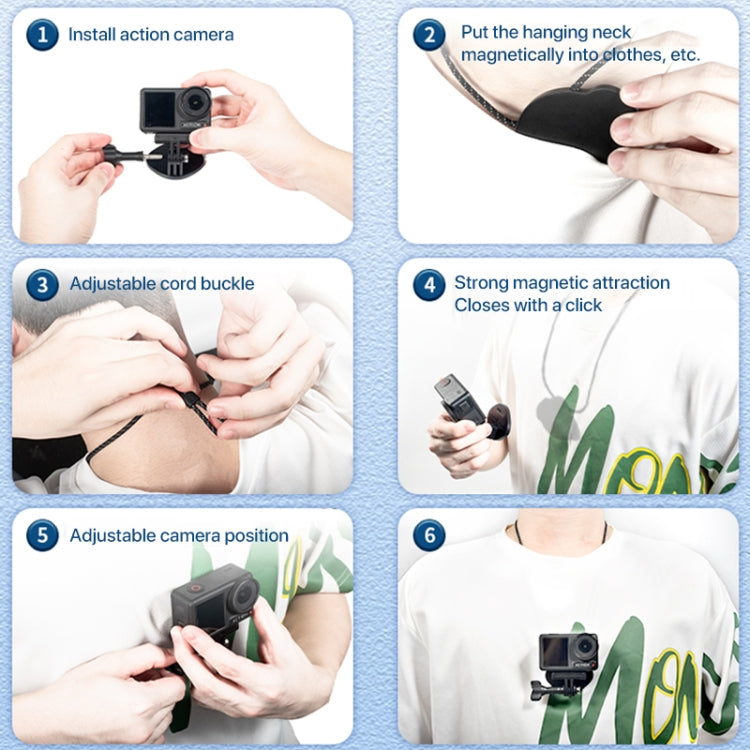 1 Install action camera

2 Put the hanging neck magnetically into clothes, etc.

3 Adjustable cord buckle

4 Strong magnetic attraction Closes with a click

5 Adjustable camera position

6