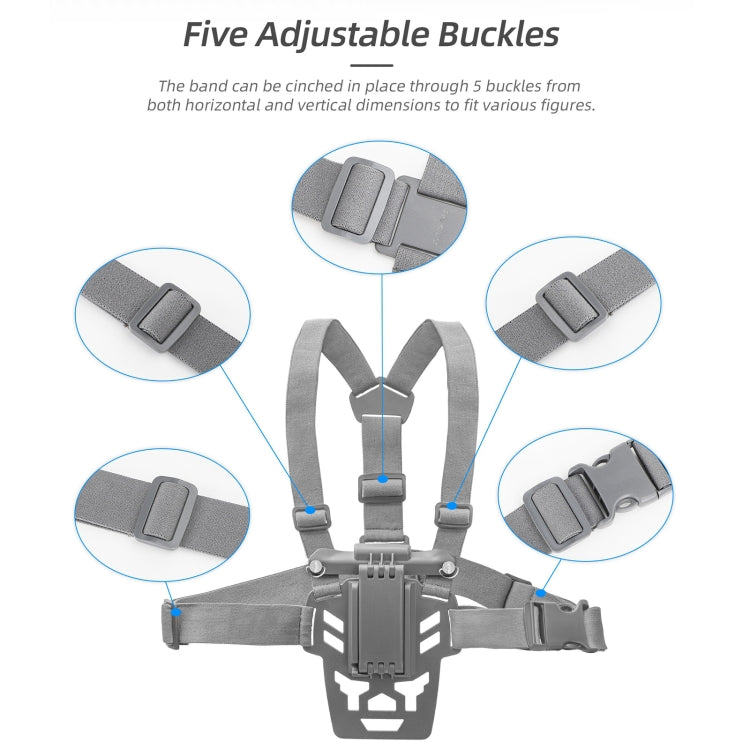 Five Adjustable Buckles

The band can be cinched in place through 5 buckles from both horizontal and vertical dimensions to fit various figures.