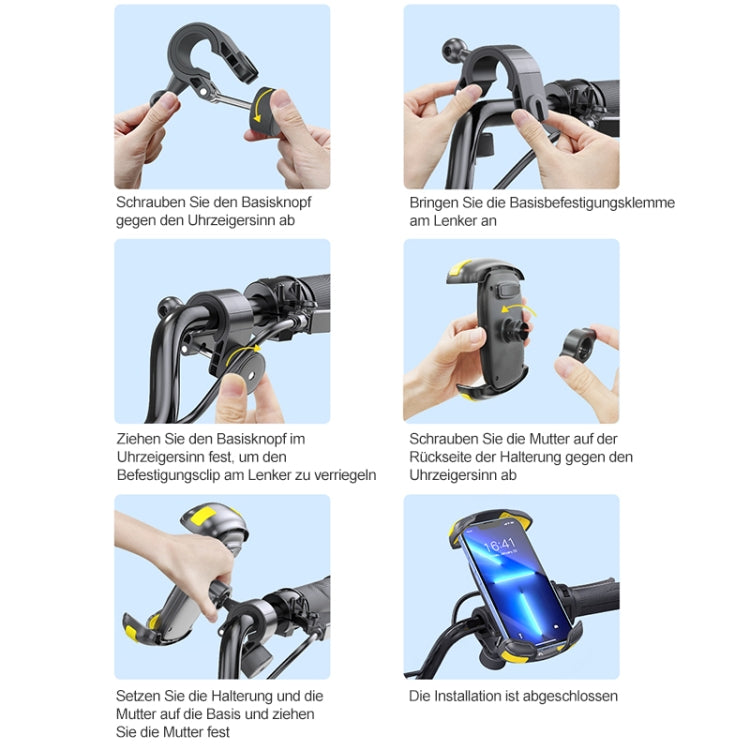 Schrauben Sie den Basisknopf gegen den Uhrzeigersinn ab

Bringen Sie die Basisbefestigungsklemme am Lenker an

Ziehen Sie den Basisknopf im Uhrzeigersinn fest, um den Befestigungsclip am Lenker zu verriegeln

Schrauben Sie die Mutter auf der Rückseite der Halterung gegen den Uhrzeigersinn ab

Setzen Sie die Halterung und die Mutter auf die Basis und ziehen Sie die Mutter fest

16:41

Die Installation ist abgeschlossen