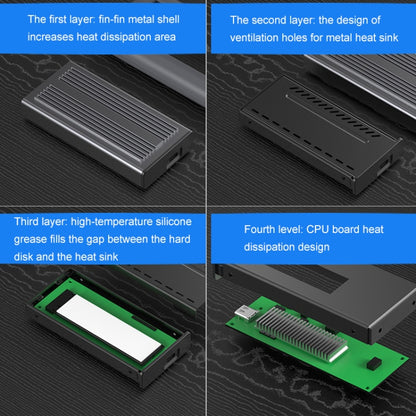 The first layer: fin-fin metal shell increases heat dissipation area

The second layer: the design of ventilation holes for metal heat sink

Third layer: high-temperature silicone grease fills the gap between the hard disk and the heat sink

Fourth level: CPU board heat dissipation design