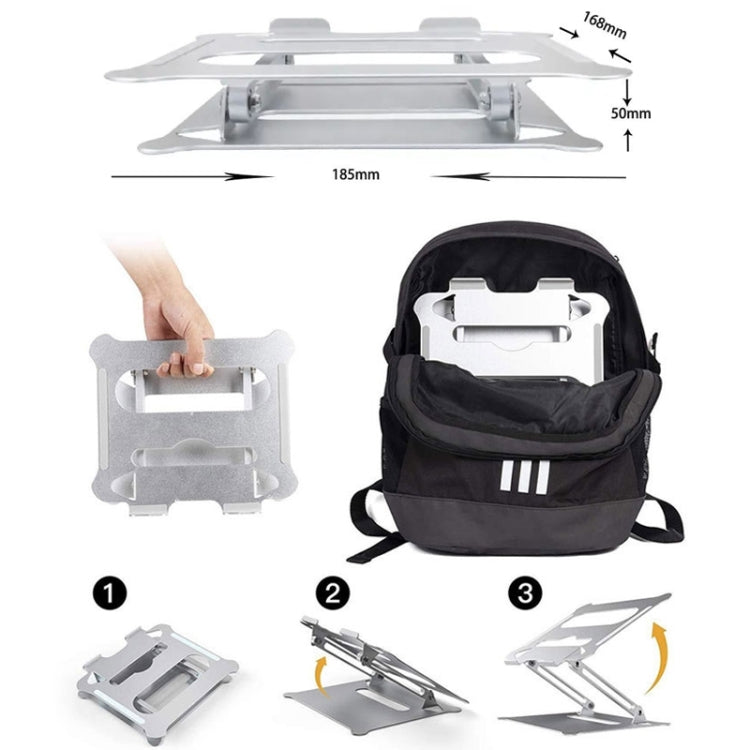 168mm
50mm
185mm
1
2
3