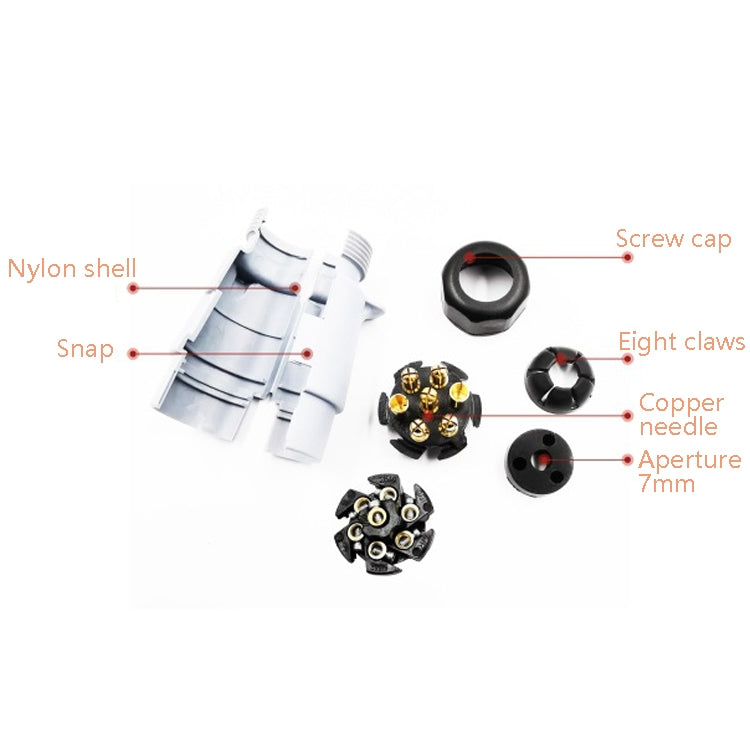 Nylon shell

Snap

Screw cap

Eight claws

Copper needle

Aperture 7mm