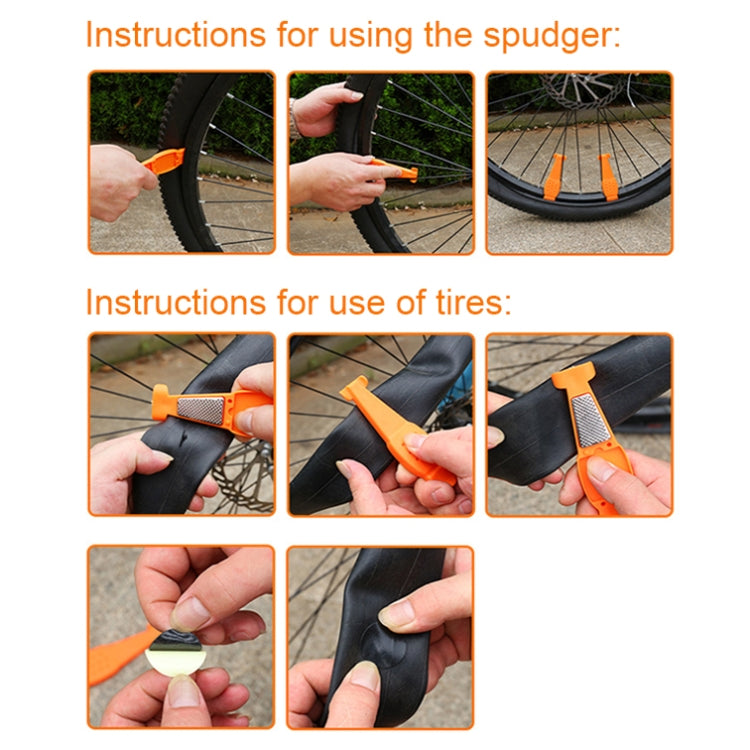 Instructions for using the spudger:

Instructions for use of tires: