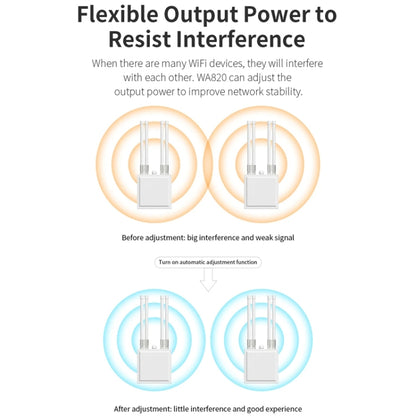 Flexible Output Power to Resist Interference

When there are many WiFi devices, they will interfere with each other. WA820 can adjust the output power to improve network stability.

Before adjustment: big interference and weak signal

Turn on automatic adjustment function

After adjustment: little interference and good experience