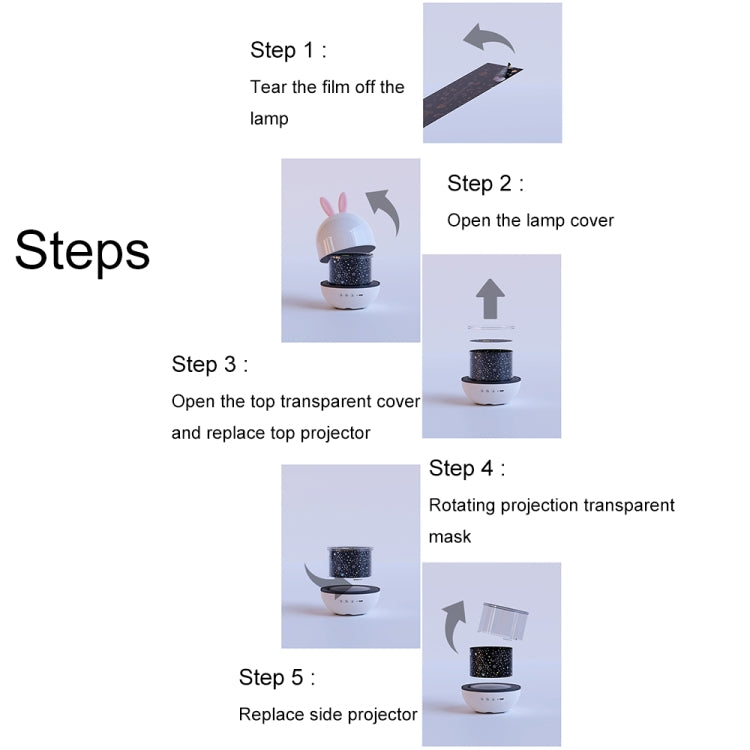 Steps

Step 1 :
Tear the film off the lamp

Step 2 :
Open the lamp cover

Step 3 :
Open the top transparent cover and replace top projector

Step 4 :
Rotating projection transparent mask

Step 5 :
Replace side projector