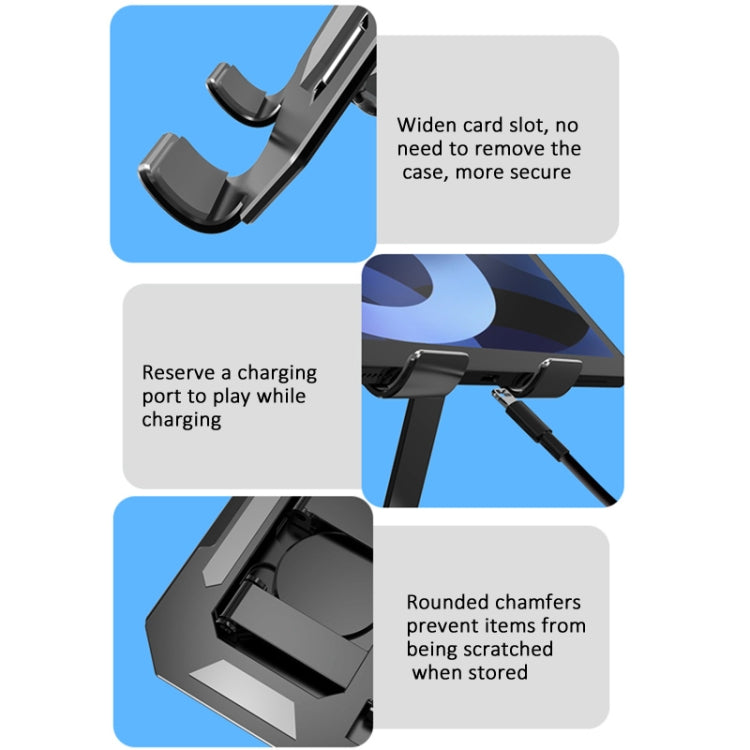 Widen card slot, no need to remove the case, more secure

Reserve a charging port to play while charging

Rounded chamfers prevent items from being scratched when stored