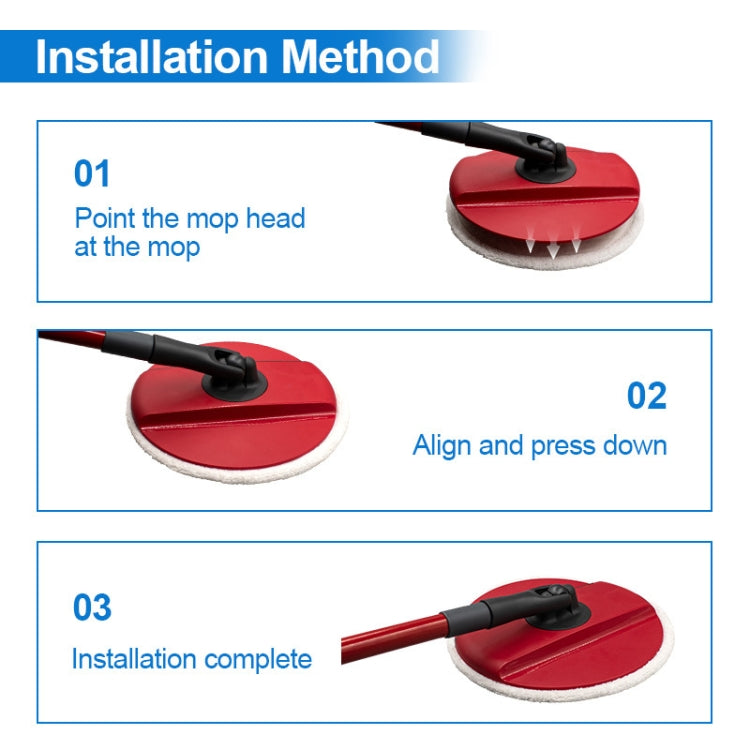 Installation Method

01

Point the mop head at the mop

02

Align and press down

03

Installation complete