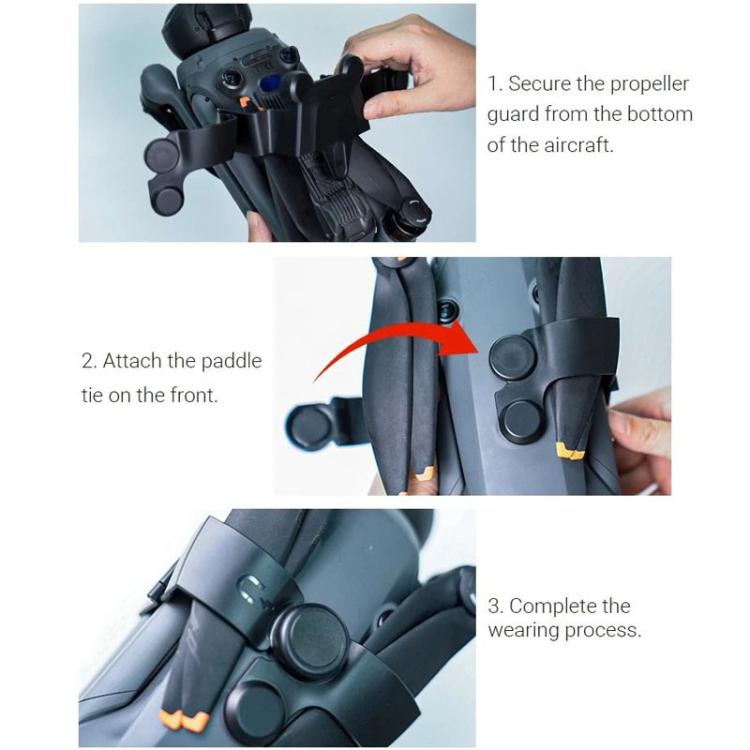 1. Secure the propeller guard from the bottom of the aircraft.

2. Attach the paddle tie on the front.

3. Complete the wearing process.