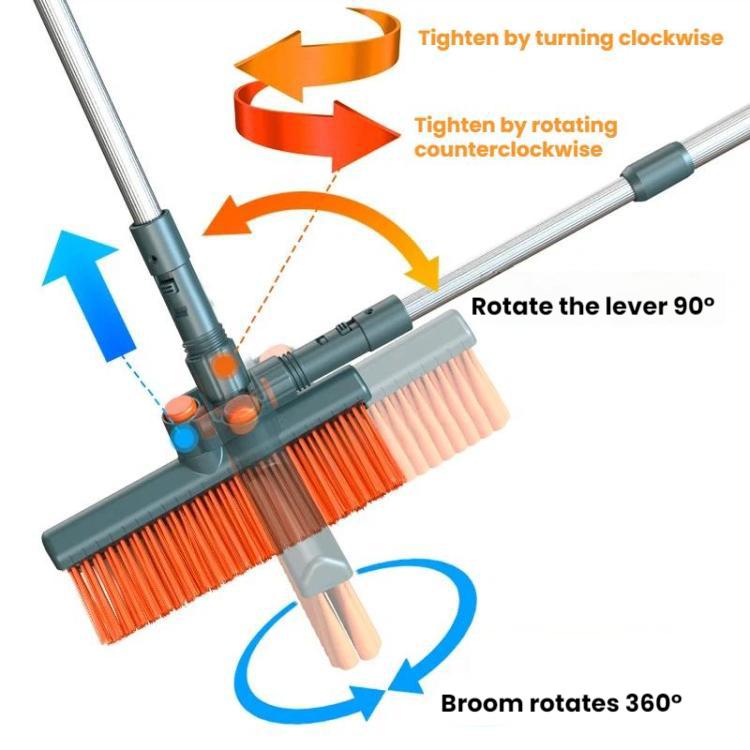 Tighten by turning clockwise

Tighten by rotating counterclockwise

Rotate the lever 90°

Broom rotates 360°