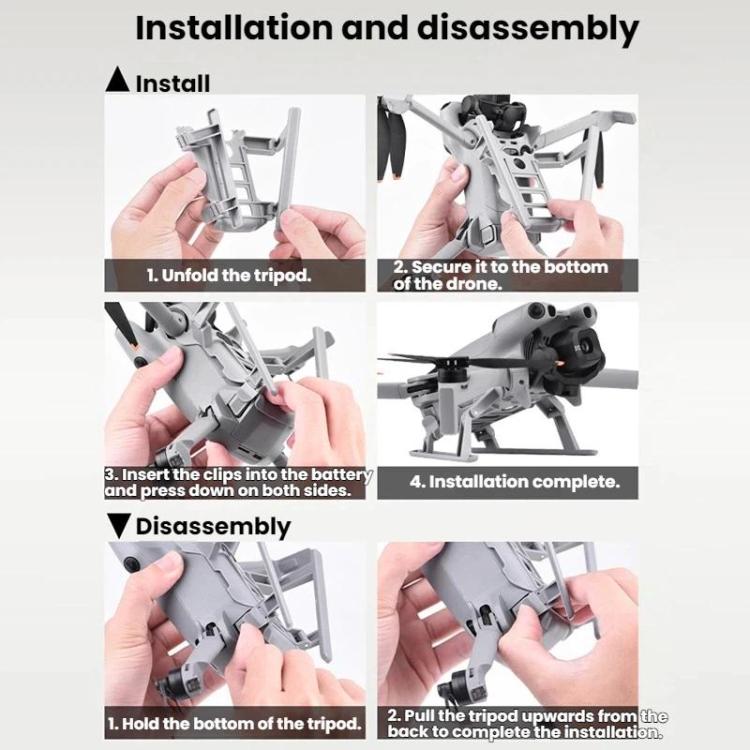 Installation and disassembly

▲ Install

1. Unfold the tripod.

2. Secure it to the bottom of the drone.

3. Insert the clips into the battery and press down on both sides.

4. Installation complete.

▼ Disassembly

1. Hold the bottom of the tripod.

2. Pull the tripod upwards from the back to complete the installation.