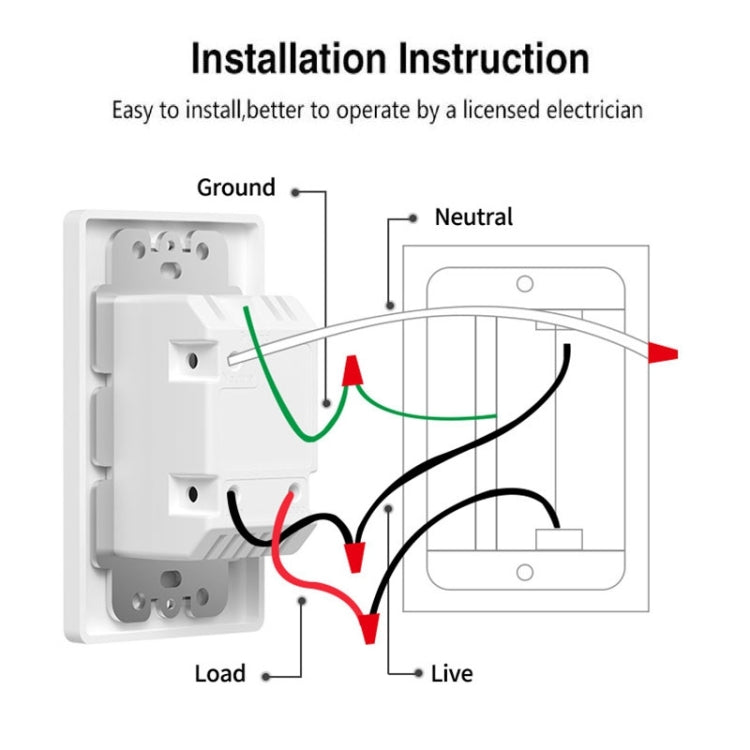 Installation Instruction

Easy to install,better to operate by a licensed electrician

Ground

Neutral

Load

Live