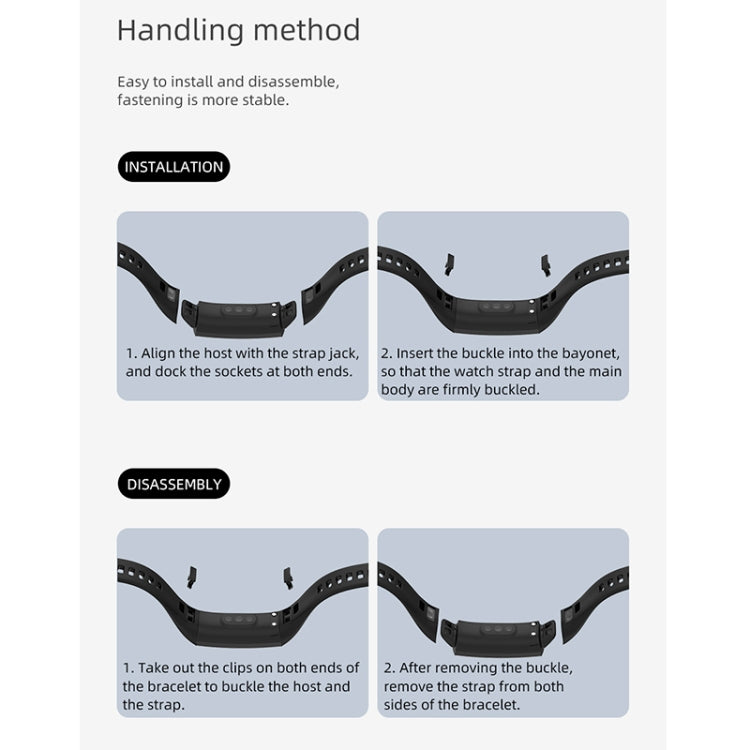 Handling method

Easy to install and disassemble, fastening is more stable.

INSTALLATION

1. Align the host with the strap jack, and dock the sockets at both ends.

2. Insert the buckle into the bayonet, so that the watch strap and the main body are firmly buckled.

DISASSEMBLY

1. Take out the clips on both ends of the bracelet to buckle the host and the strap.

2. After removing the buckle, remove the strap from both sides of the bracelet.