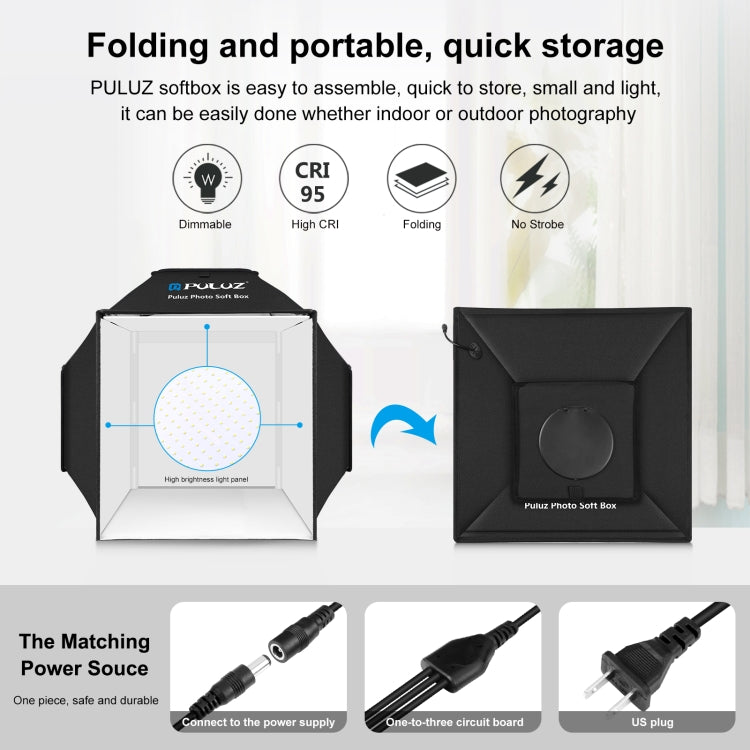 Folding and portable, quick storage

PULUZ softbox is easy to assemble, quick to store, small and light, it can be easily done whether indoor or outdoor photography

W
Dimmable

CRI 95
High CRI

Folding

No Strobe

PULUZ
Puluz Photo Soft Box

High brightness light panel

Puluz Photo Soft Box

The Matching Power Souce

One piece, safe and durable

Connect to the power supply

One-to-three circuit board

US plug